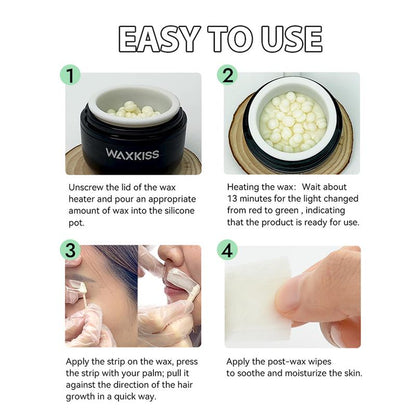 EASY TO USE

1

WAXKISS

Unscrew the lid of the wax heater and pour an appropriate amount of wax into the silicone pot.

2

Heating the wax: Wait about 13 minutes for the light changed from red to green , indicating that the product is ready for use.

3

Apply the strip on the wax, press the strip with your palm; pull it against the direction of the hair growth in a quick way.

4

Apply the post-wax wipes to soothe and moisturize the skin.