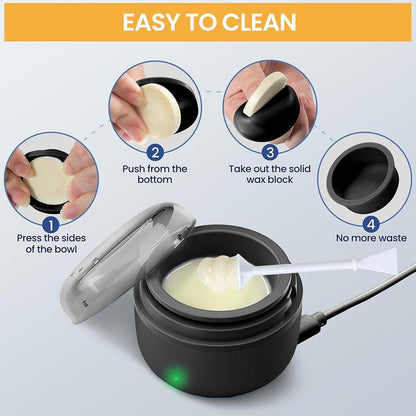 EASY TO CLEAN

1
Press the sides of the bowl

2
Push from the bottom

3
Take out the solid wax block

4
No more waste