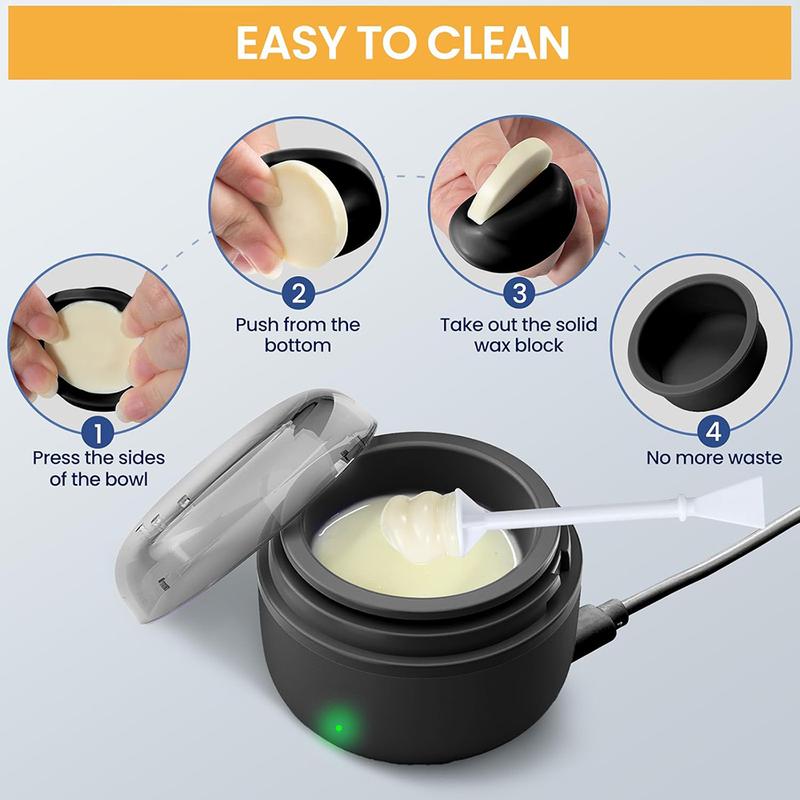 EASY TO CLEAN

1
Press the sides of the bowl

2
Push from the bottom

3
Take out the solid wax block

4
No more waste